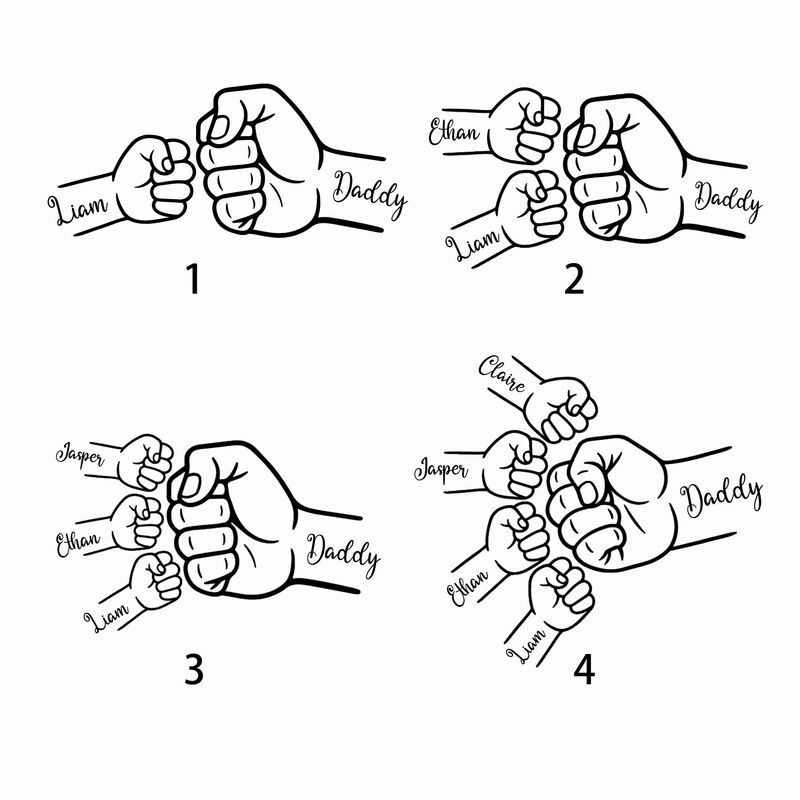 Liam
Daddy
1

Ethan
Liam
Daddy
2

Jasper
Ethan
Liam
Daddy
3

Claire
Jasper
Ethan
Liam
Daddy
4