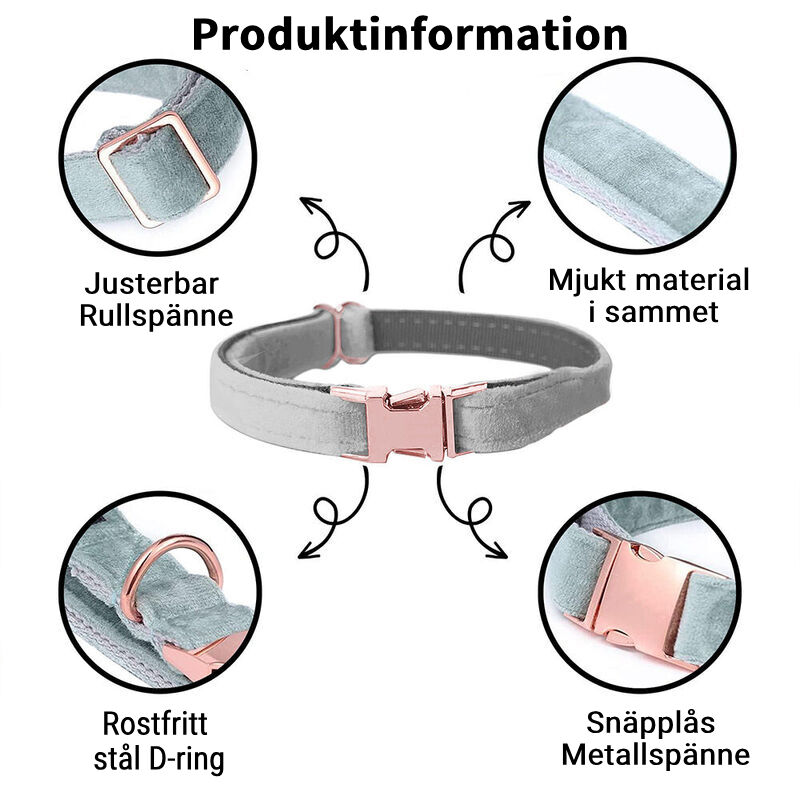 Produktinformation

Justerbar Rullspänne

Mjukt material i sammet

Rostfritt stål D-ring

Snäpplås Metallspänne