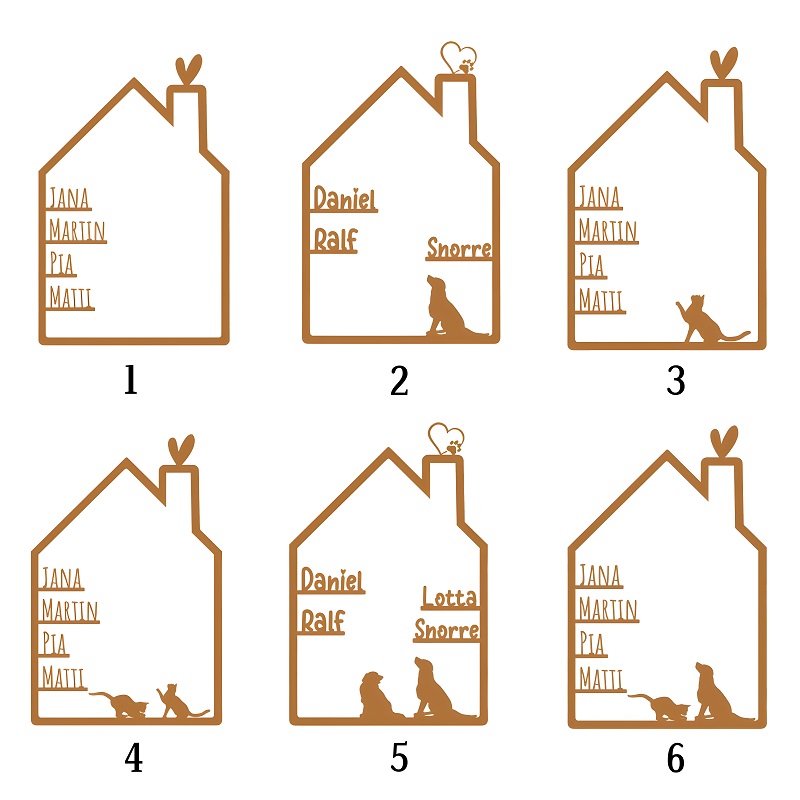 JANA
MARTIN
PIA
MATTI

1

Daniel
Ralf
Snorre

2

JANA
MARTIN
PIA
MATTI

3

JANA
MARTIN
PIA
MATTI

4

Daniel
Ralf
Lotta
Snorre

5

JANA
MARTIN
PIA
MATTI

6