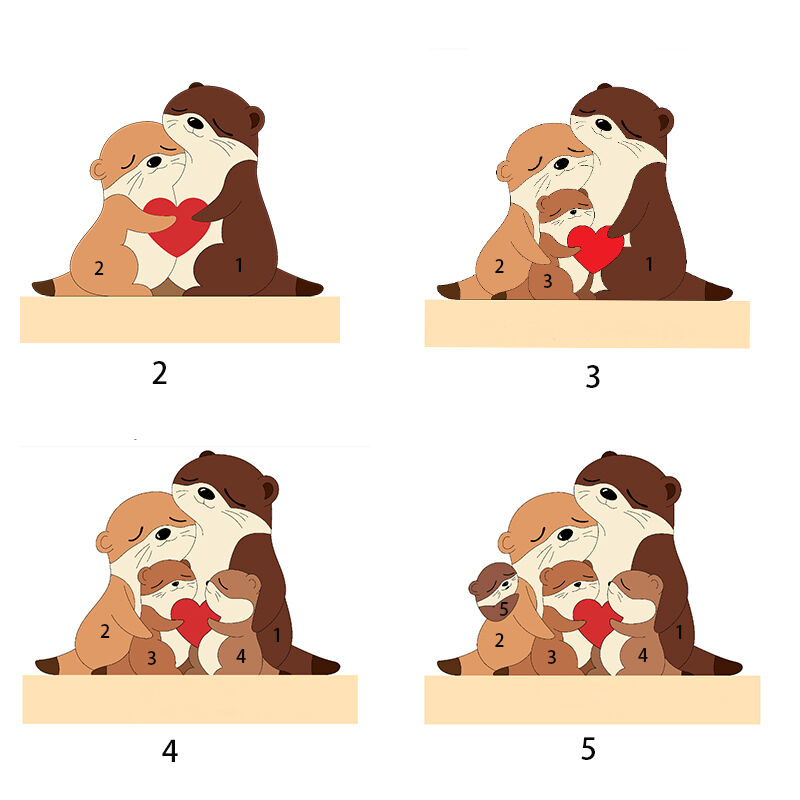 2
1
2

2
3
1
3

2
3
4
1
4

5
2
3
4
1
5